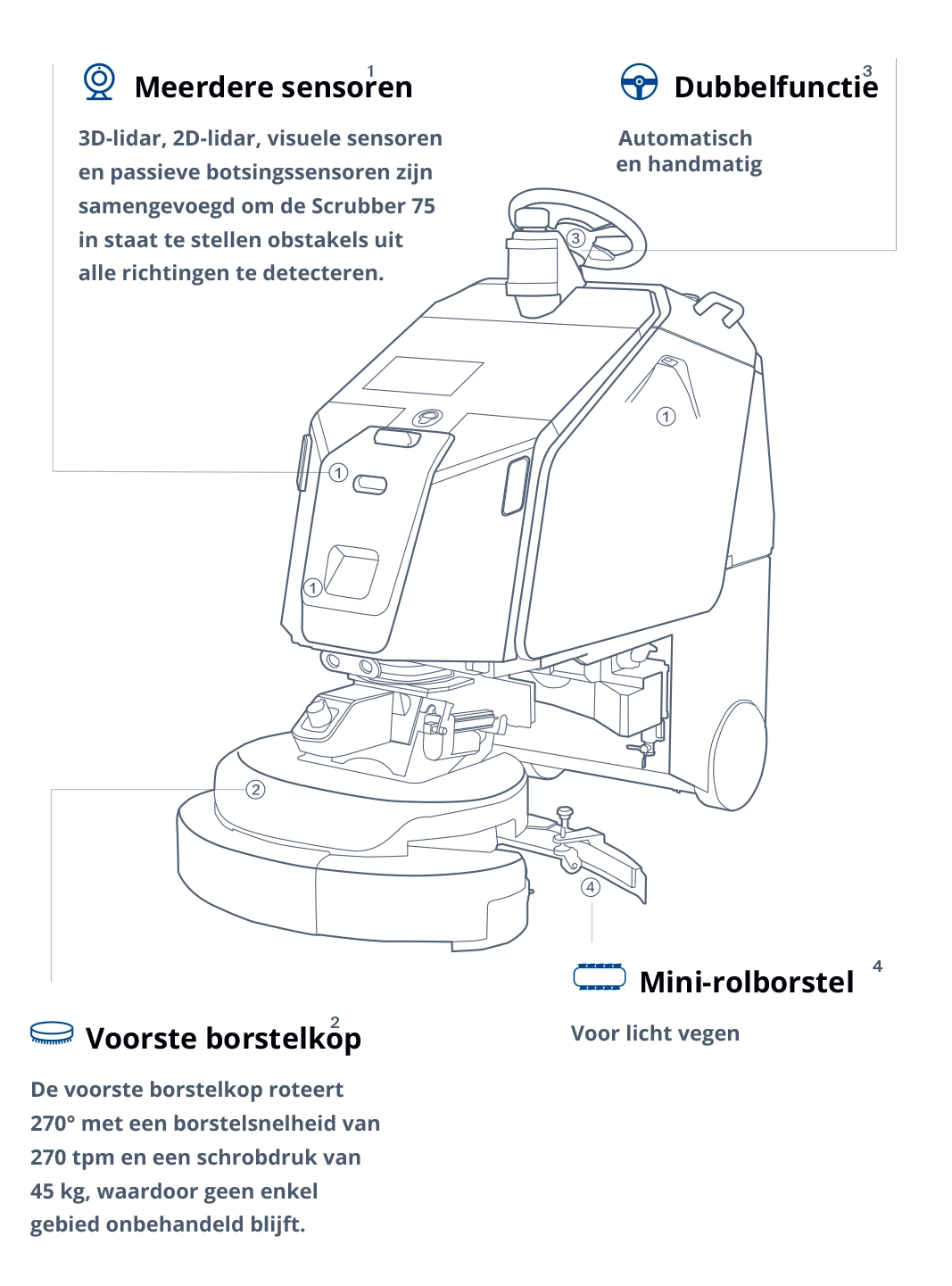 Meerdere sensoren 1

3D-lidar, 2D-lidar, visuele sensoren en passieve botsingssensoren zijn samengevoegd om de Scrubber 75 in staat te stellen obstakels uit alle richtingen te detecteren.

Dubbelfunctie 3

Automatisch en handmatig

3

1

1

1

2

4

Mini-rolborstel 4

Voor licht vegen

Voorste borstelkop 2

De voorste borstelkop roteert 270° met een borstelsnelheid van 270 tpm en een schrobdruk van 45 kg, waardoor geen enkel gebied onbehandeld blijft.